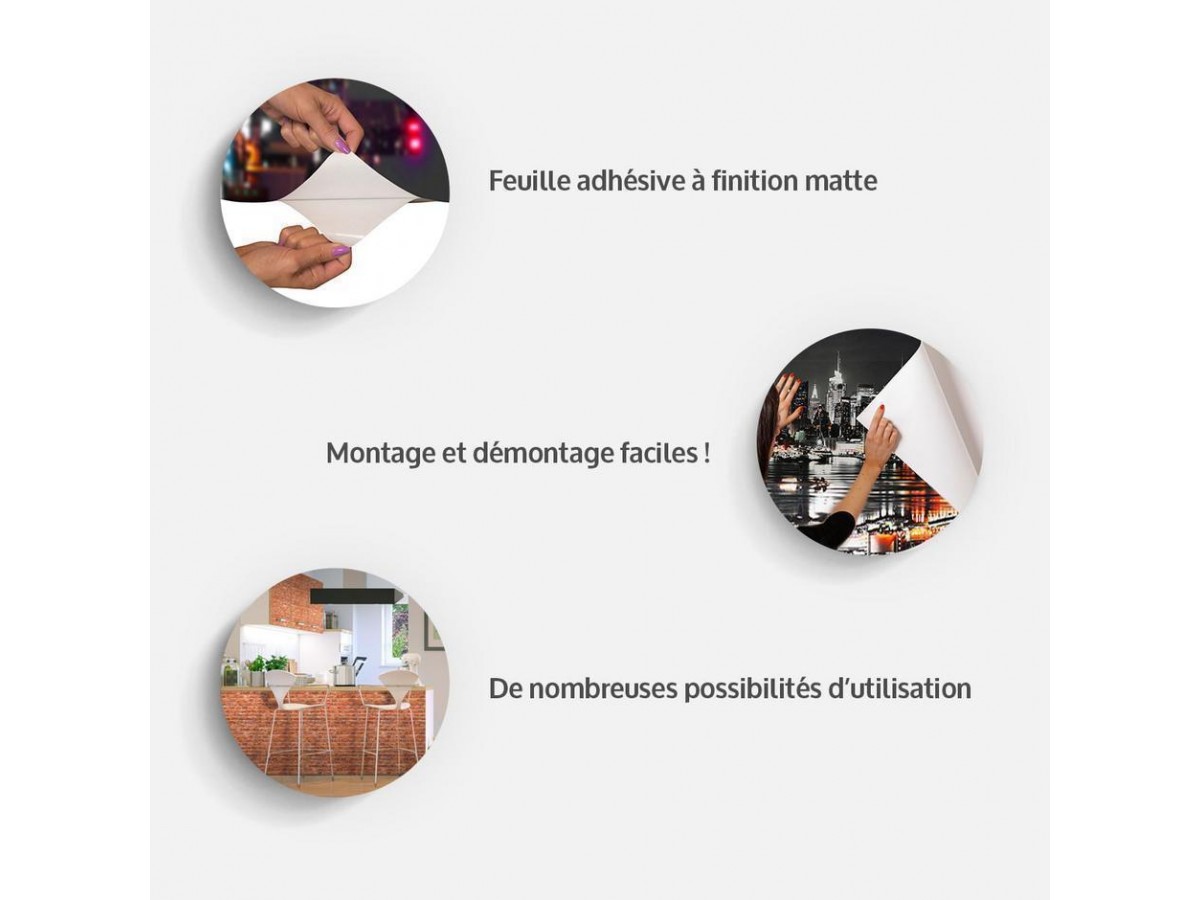 Feuille adhésive à finition matte

Montage et démontage faciles !

De nombreuses possibilités d'utilisation